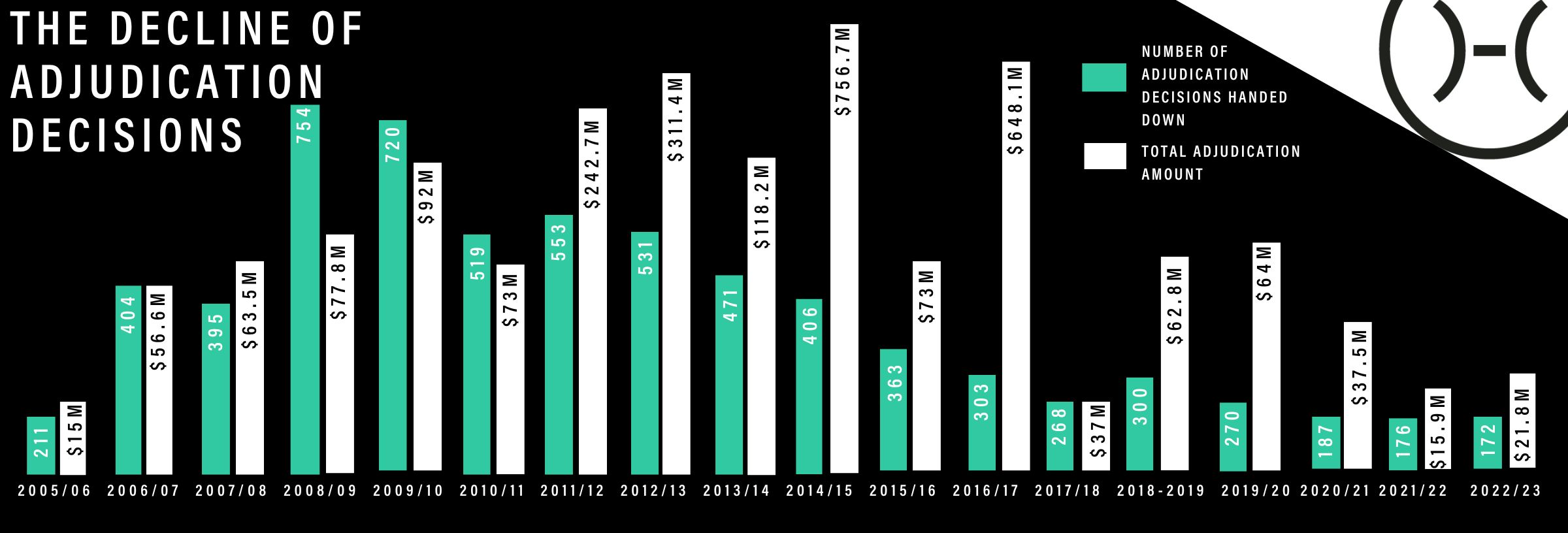 THE DECLINE OF ADJUDICATION DECISIONS

NUMBER OF ADJUDICATION DECISIONS HANDED DOWN

TOTAL ADJUDICATION AMOUNT

211 $15M 2005/06

404 $56.6M 2006/07

395 $63.5M 2007/08

754 $77.8M 2008/09

720 $92M 2009/10

519 $73M 2010/11

553 $242.7M 2011/12

531 $311.4M 2012/13

471 $118.2M 2013/14

406 $756.7M 2014/15

363 $73M 2015/16

303 $648.1M 2016/17

268 $37M 2017/18

300 $62.8M 2018-2019

270 $64M 2019/20

187 $37.5M 2020/21

176 $15.9M 2021/22

172 $21.8M 2022/23