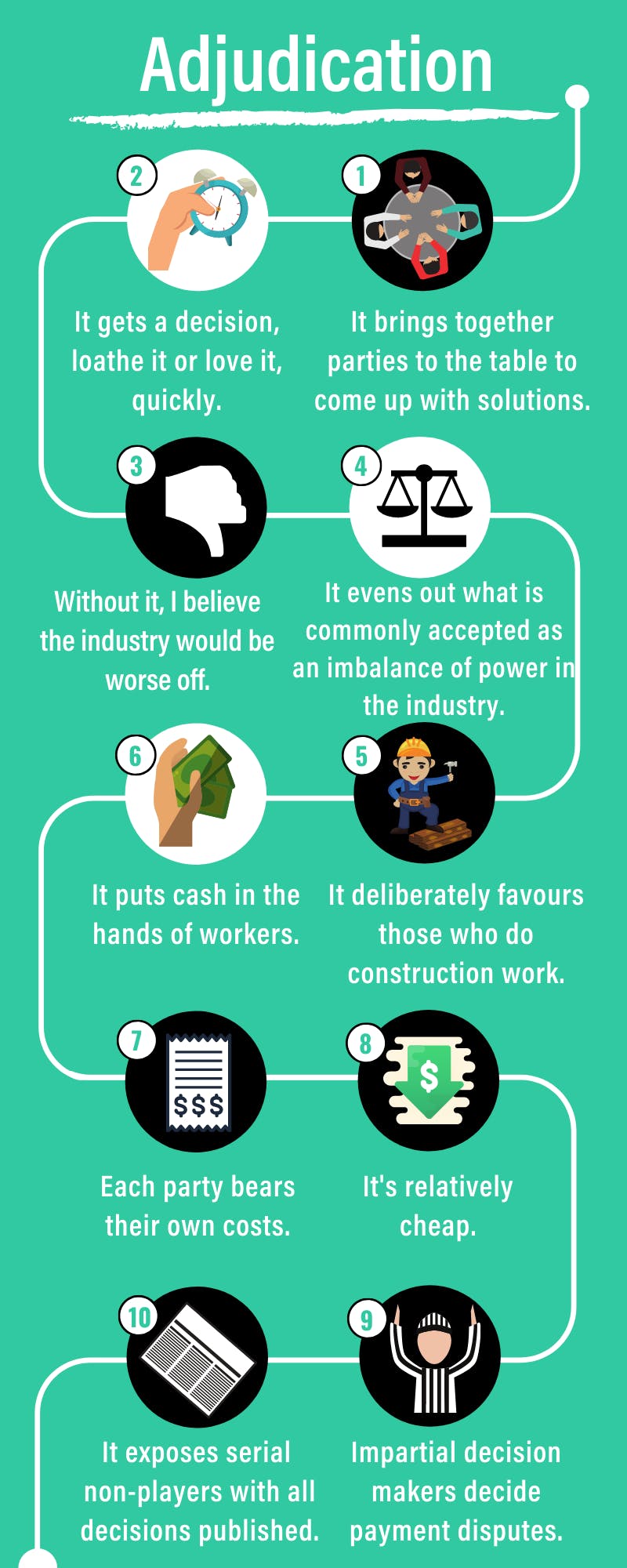 Adjudication

1

It brings together parties to the table to come up with solutions.

2

It gets a decision, loathe it or love it, quickly.

3

Without it, I believe the industry would be worse off.

4

It evens out what is commonly accepted as an imbalance of power in the industry.

5

It deliberately favours those who do construction work.

6

It puts cash in the hands of workers.

7

$$$

Each party bears their own costs.

8

$

It's relatively cheap.

9

Impartial decision makers decide payment disputes.

10

It exposes serial non-players with all decisions published.